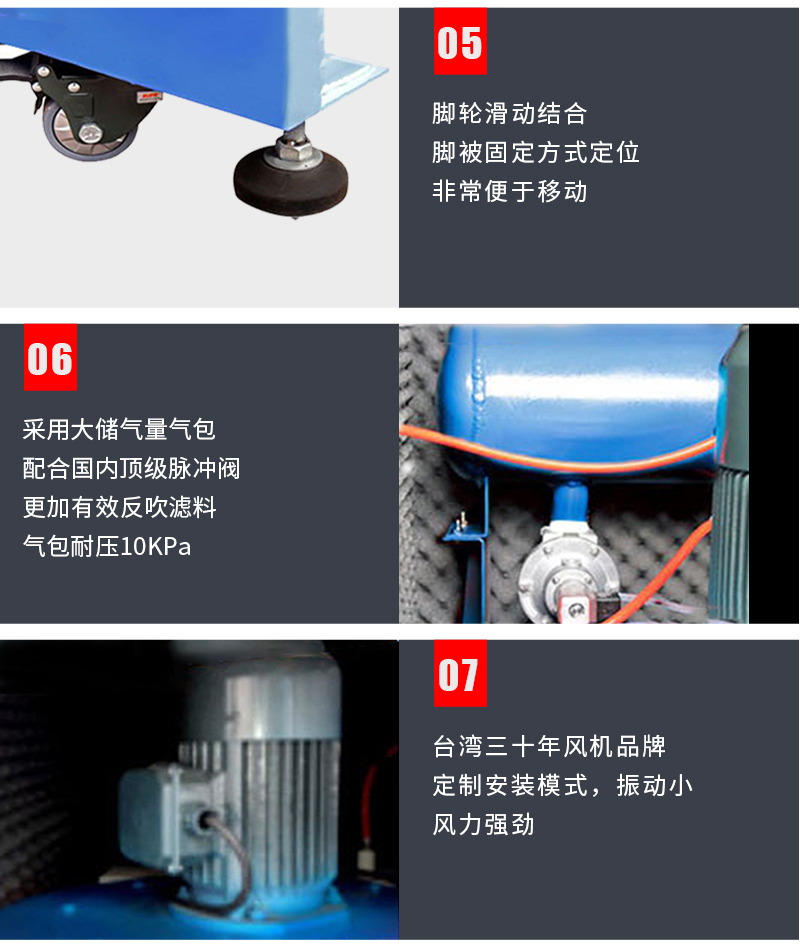 05

脚轮滑动结合
脚被固定方式定位
非常便于移动

06

采用大储气量气包
配合国内顶级脉冲阀
更加有效反吹滤料
气包耐压10KPa

07

台湾三十年风机品牌
定制安装模式，振动小
风力强劲